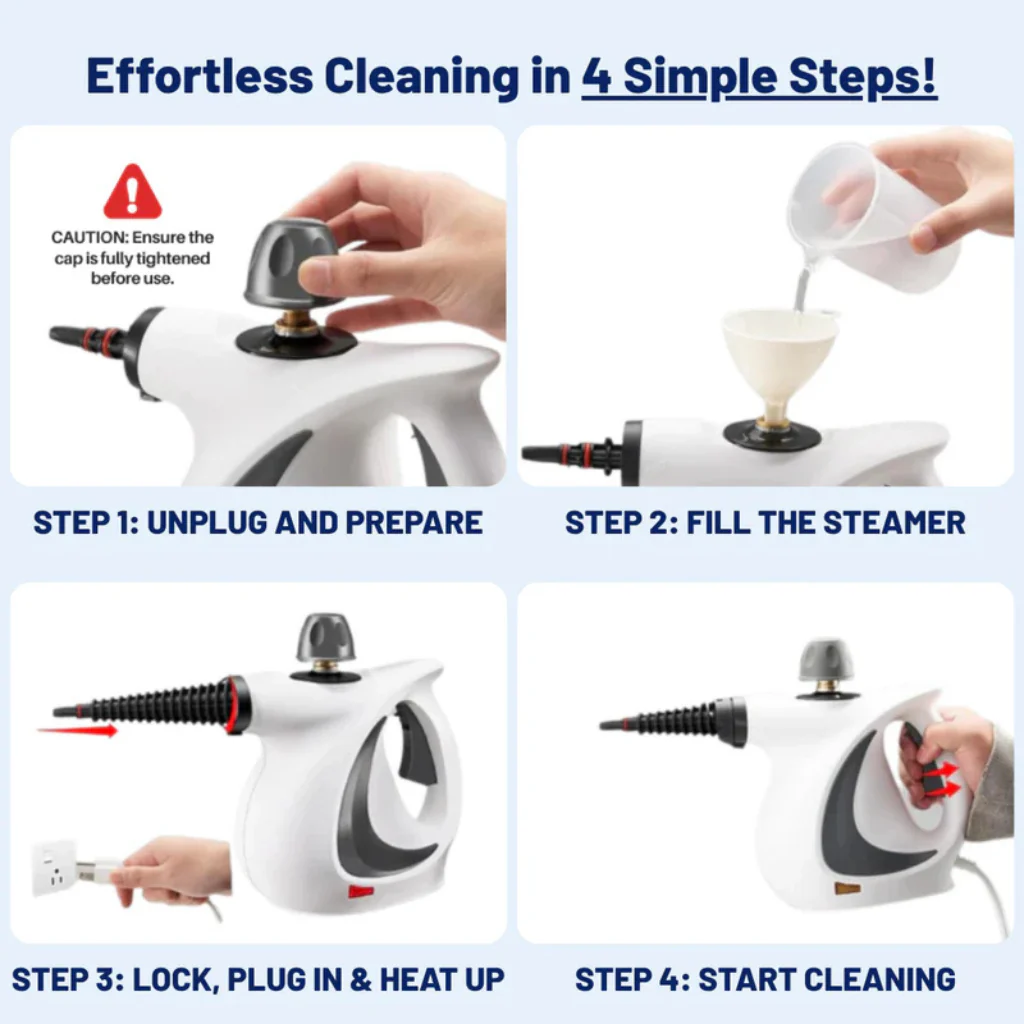 Effortless Cleaning in 4 Simple Steps!

CAUTION: Ensure the cap is fully tightened before use.

STEP 1: UNPLUG AND PREPARE

STEP 2: FILL THE STEAMER

STEP 3: LOCK, PLUG IN & HEAT UP

STEP 4: START CLEANING