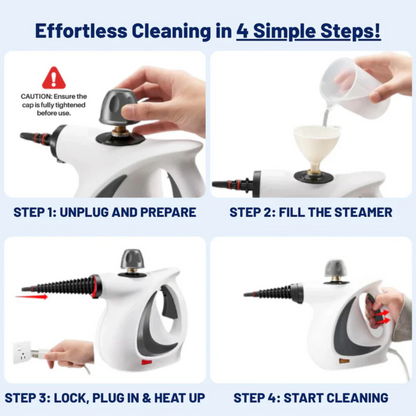 Effortless Cleaning in 4 Simple Steps!

CAUTION: Ensure the cap is fully tightened before use.

STEP 1: UNPLUG AND PREPARE

STEP 2: FILL THE STEAMER

STEP 3: LOCK, PLUG IN & HEAT UP

STEP 4: START CLEANING